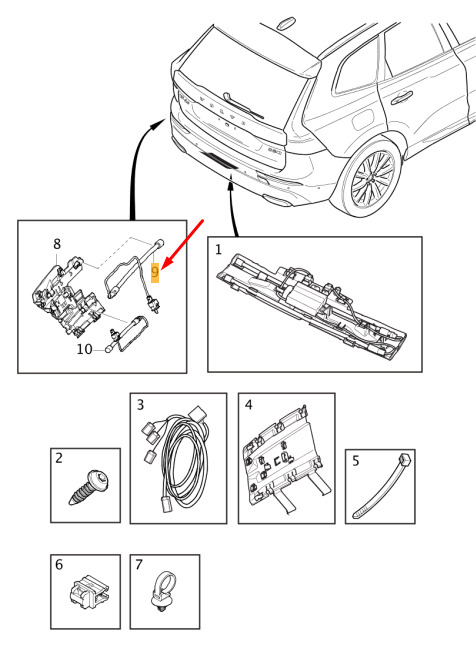 VOLVO

8

9

10

1

3

4

2

5

6

7