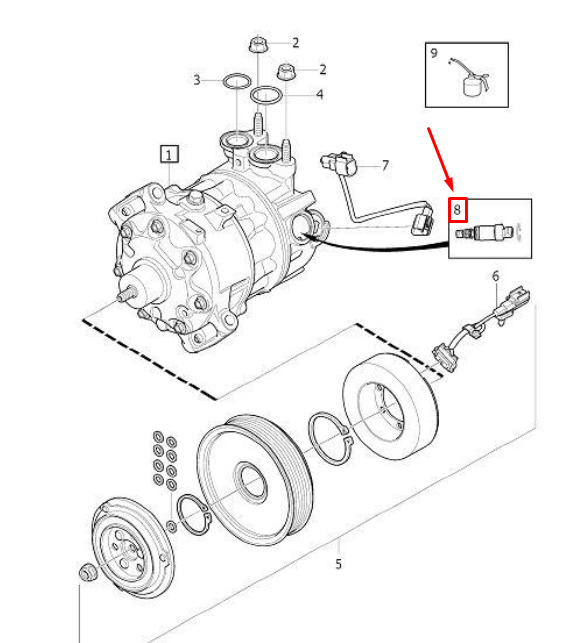 2
2
3
4
9
1
7
8
6
5