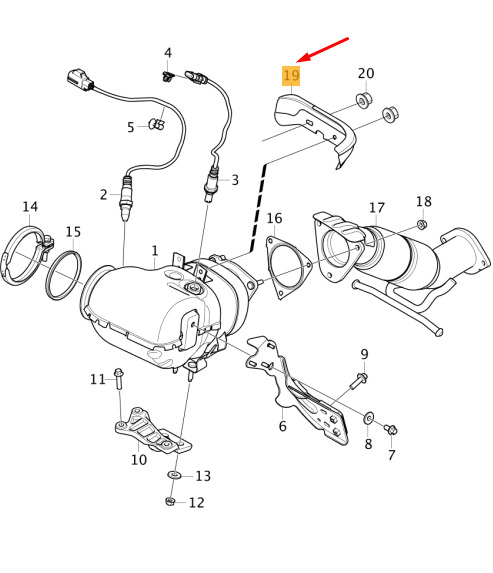 4
19
20
5
2
3
14
15
1
16
17
18
9
11
6
8
7
10
13
12