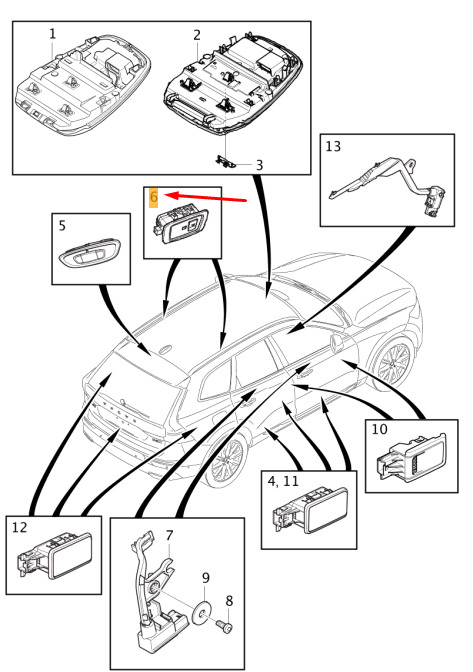 1
2
3
13
6
5
10
4, 11
12
7
9
8