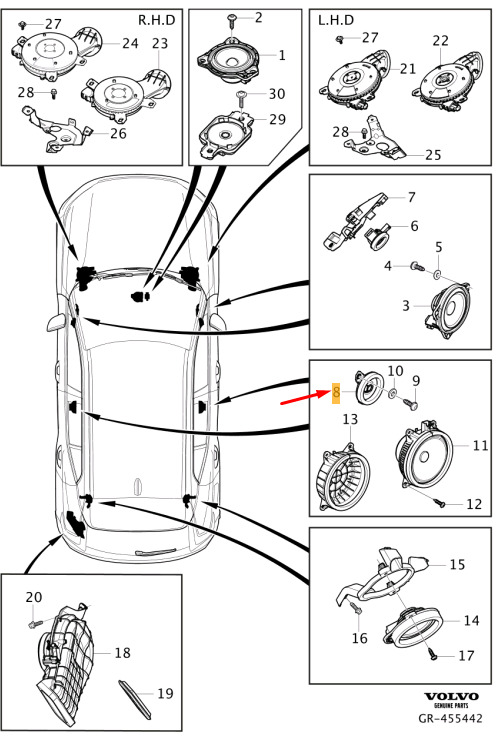 R.H.D
27
24
23
28
26

2
1
30
29

L.H.D
27
22
21
28
25

7
6
5
4
3

8
10
9
13
11
12

15
14
16
17

20
18
19

VOLVO
GENUINE PARTS
GR-455442