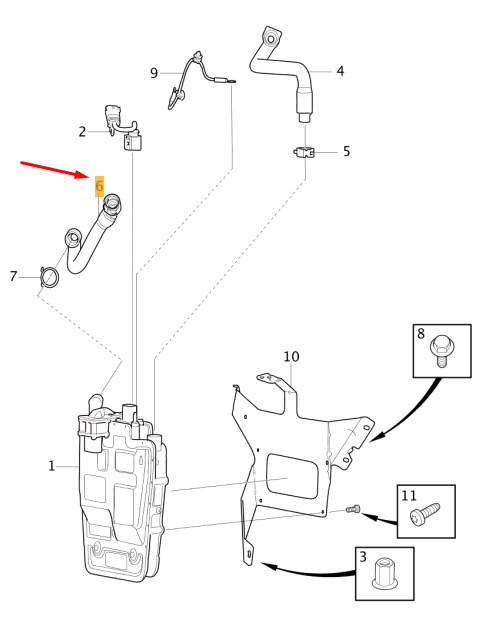 9
4
2
5
6
7
8
10
1
11
3