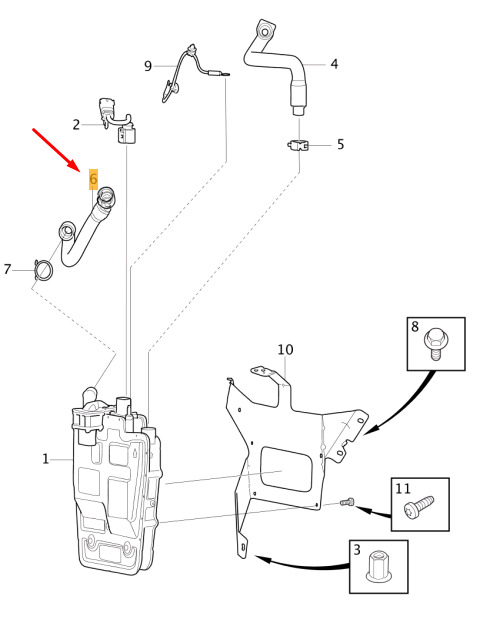 9
4
2
5
6
7
8
10
1
11
3