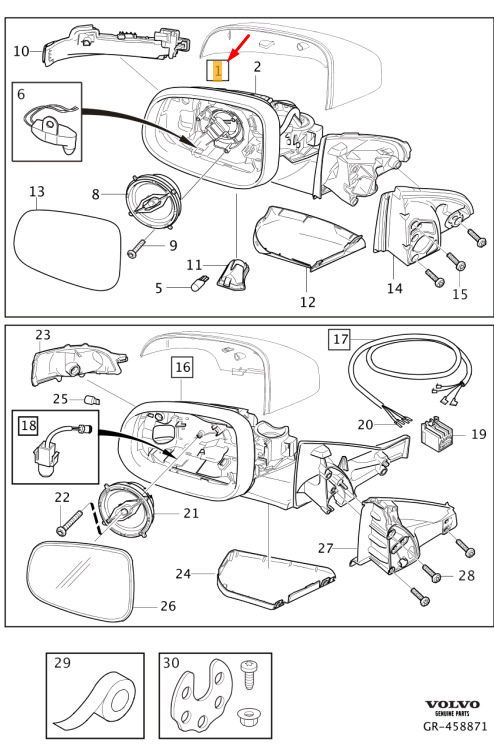 10
1
2
6
13
8
9
11
5
12
14
15
23
16
17
25
18
20
19
22
21
27
24
28
26
29
30
VOLVO
GENUINE PARTS
GR-458871