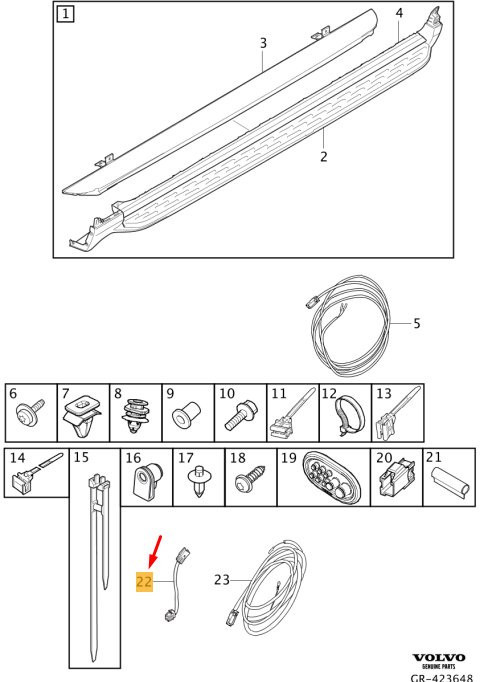 1
3
4
2
5
6
7
8
9
10
11
12
13
14
15
16
17
18
19
20
21
22
23
VOLVO
GENUINE PARTS
GR-423648