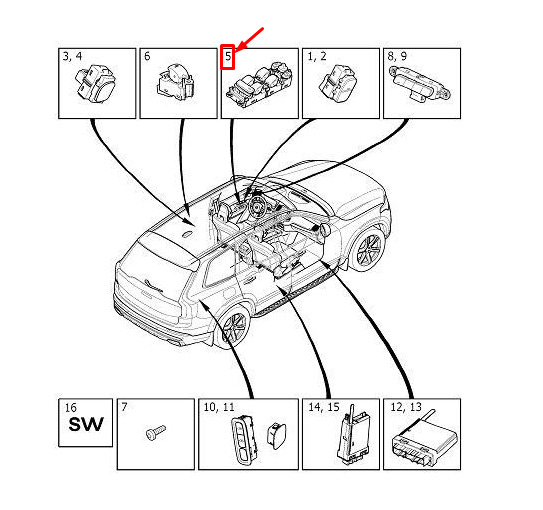 3, 4

6

5

1, 2

8, 9

16
SW

7

10, 11

14, 15

12, 13