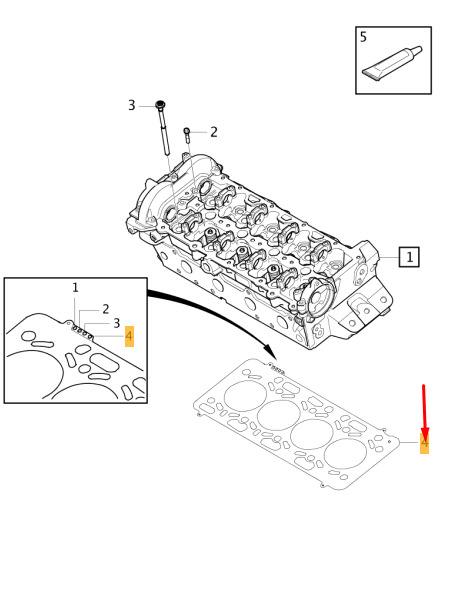 5

3

2

1

1

2

3

4

4