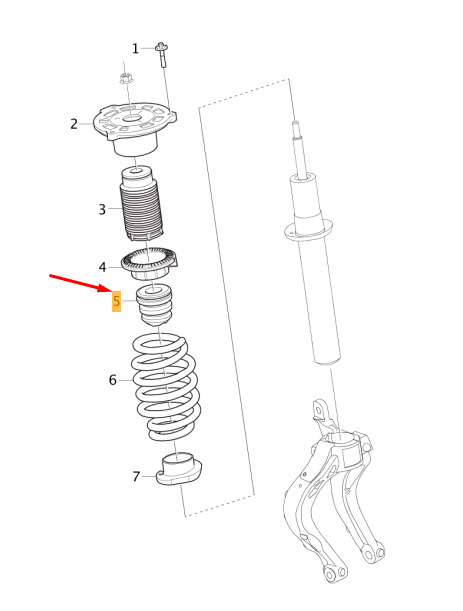 1
2
3
4
5
6
7