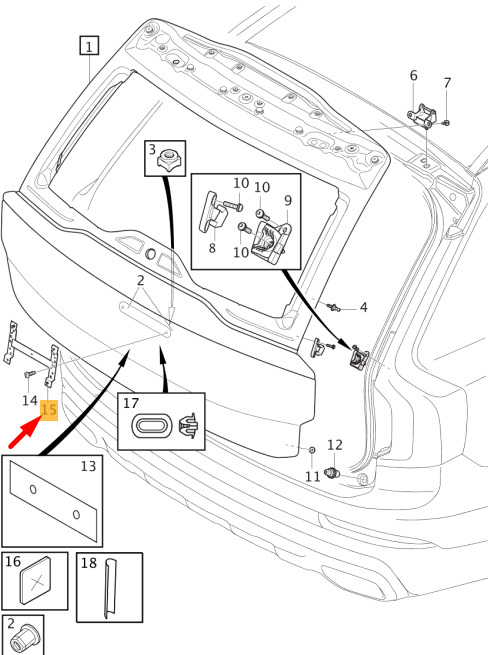 1
6
7
3
10
10
9
8
10
2
4
14
15
17
12
11
13
16
18
2