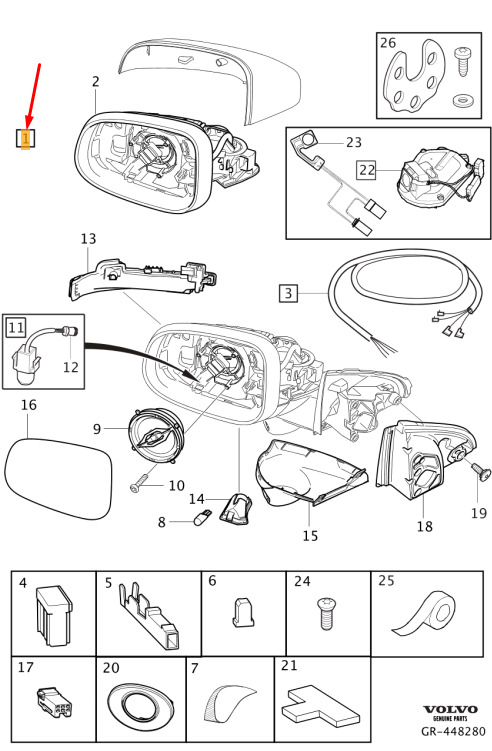 1
2
26
23
22
13
3
11
12
16
9
10
14
8
15
18
19
4
5
6
24
25
17
20
7
21
VOLVO
GENUINE PARTS
GR-448280