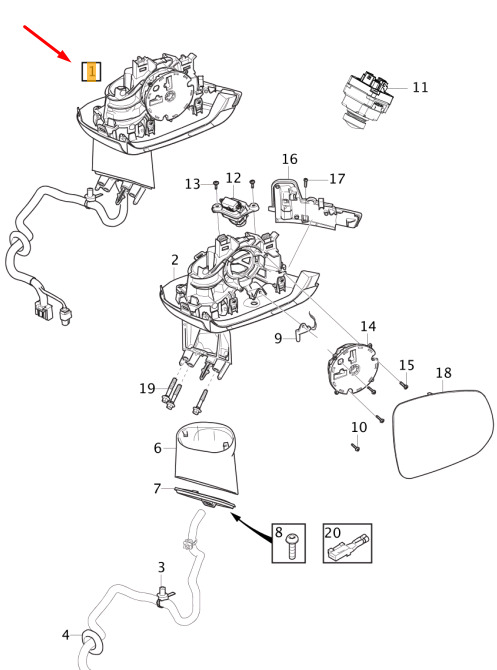 1
11
16
13
12
17
2
9
14
15
18
19
10
6
7
8
20
3
4