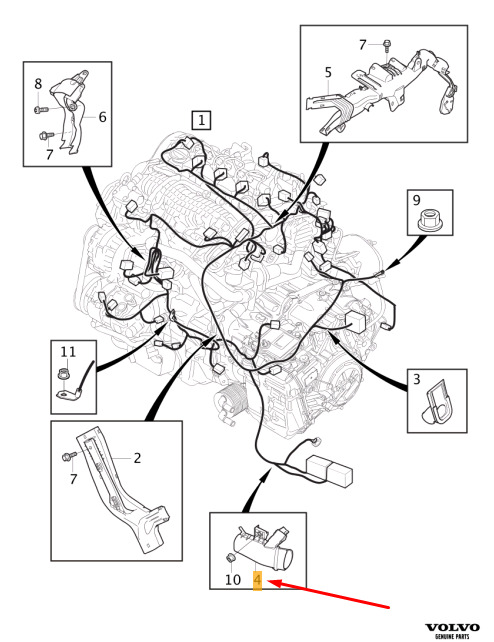 8
6
7
1
7
5
9
11
3
2
7
10
4
VOLVO
GENUINE PARTS