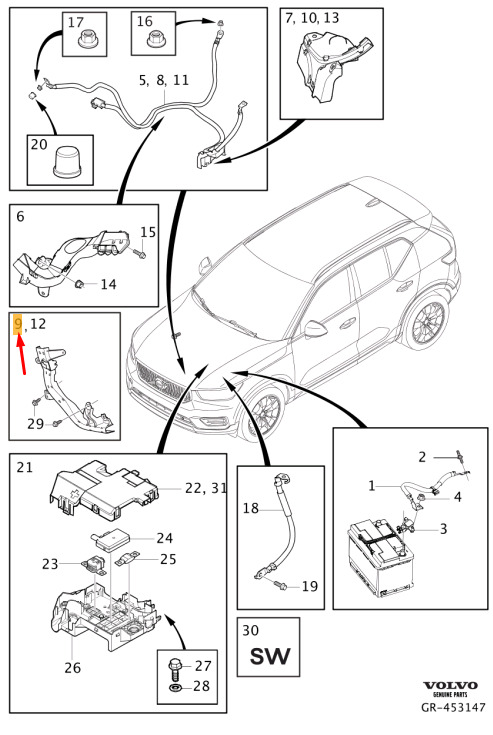 17
16
5, 8, 11
20
7, 10, 13
6
15
14
9, 12
29
21
22, 31
24
23
25
26
27
28
18
19
2
1
4
3
30
SW
VOLVO
GENUINE PARTS
GR-453147