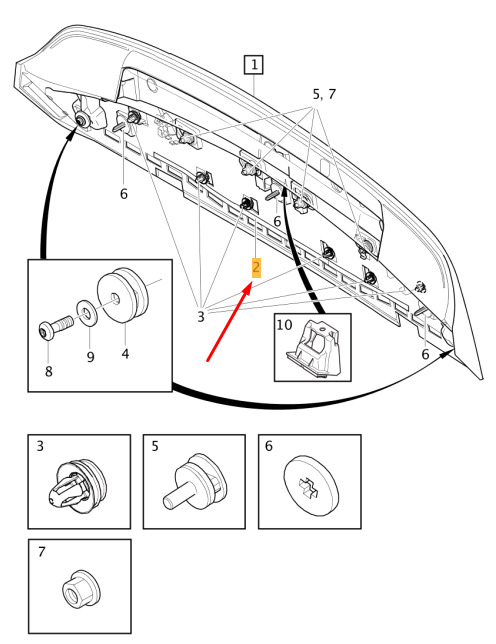 1
5, 7
6
6
2
3
10
6
8
9
4
3
5
6
7