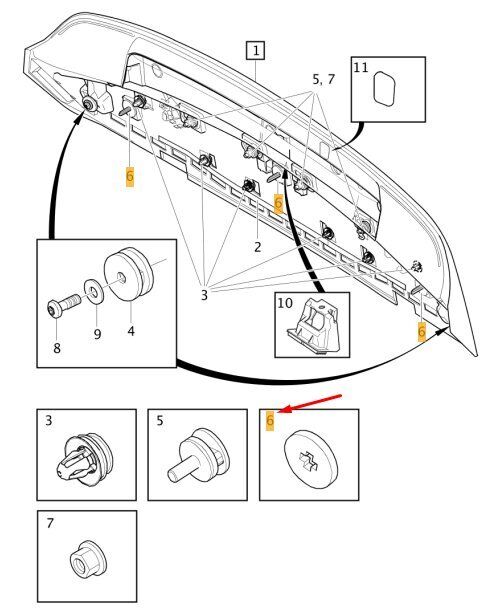 1
5, 7
11
6
6
2
3
10
6
8
9
4
3
5
6
7