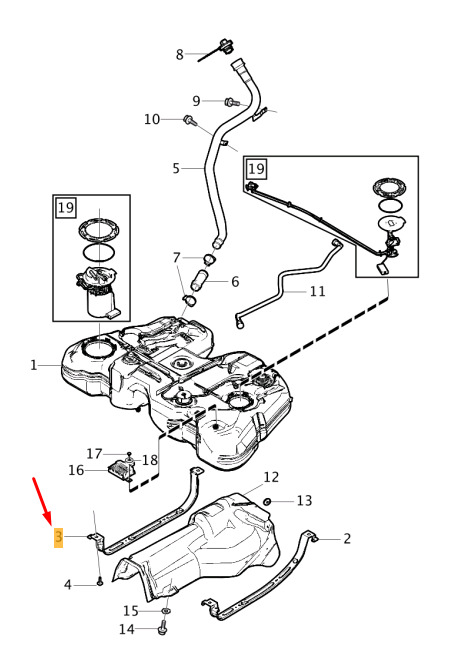 8
9
10
5
19
19
7
6
11
1
17
18
16
12
13
3
2
4
15
14