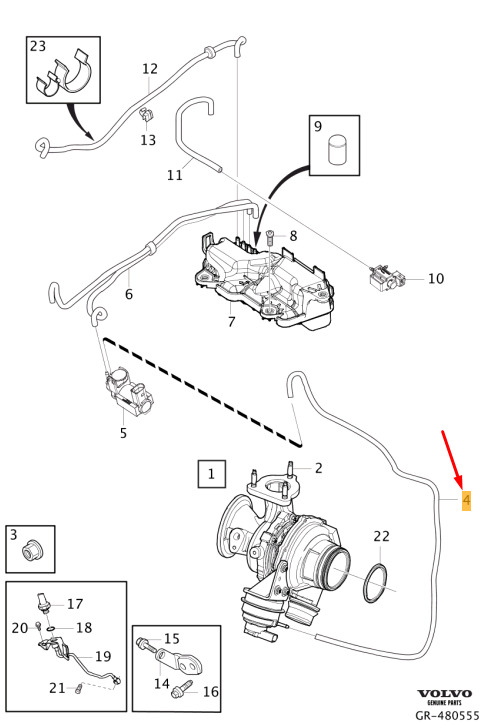 23
12
13
11
9
8
10
6
7
5
1
2
4
3
22
17
20
18
19
21
15
14
16
VOLVO
GENUINE PARTS
GR-480555