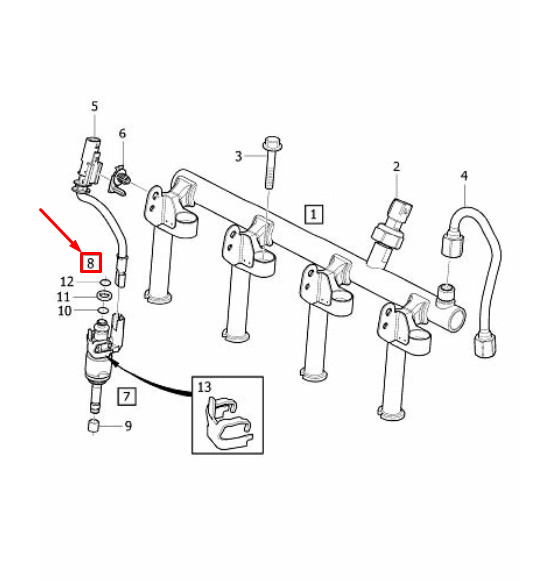 5
6
3
2
4
1
8
12
11
10
7
13
9