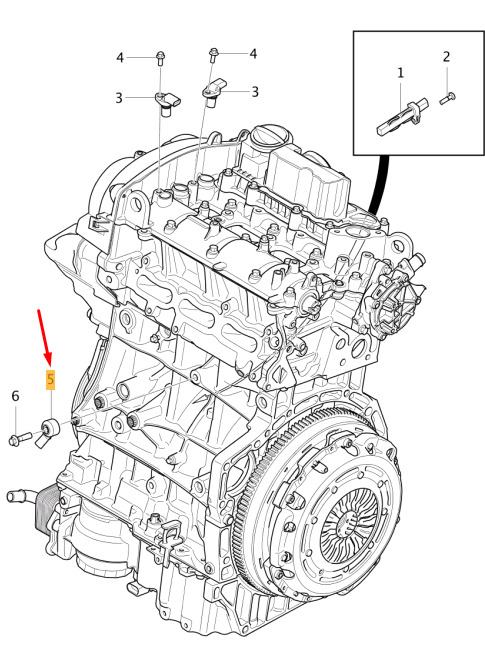 4
4
3
3
1
2
5
6