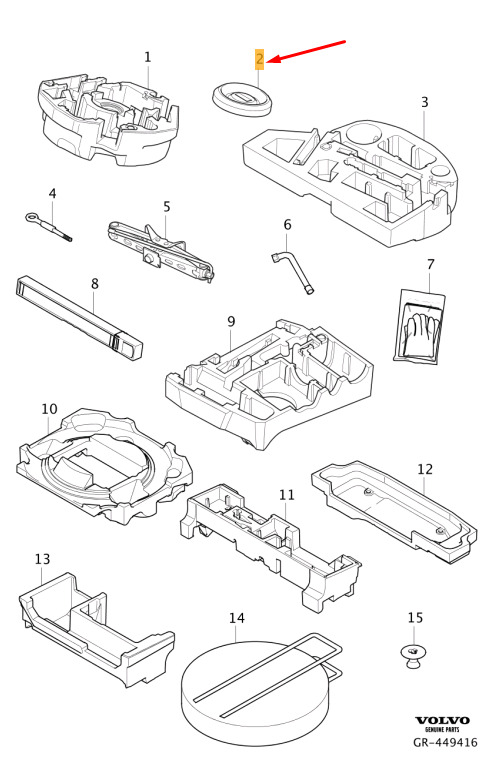 1
2
3
4
5
6
7
8
9
10
11
12
13
14
15
VOLVO
GENUINE PARTS
GR-449416