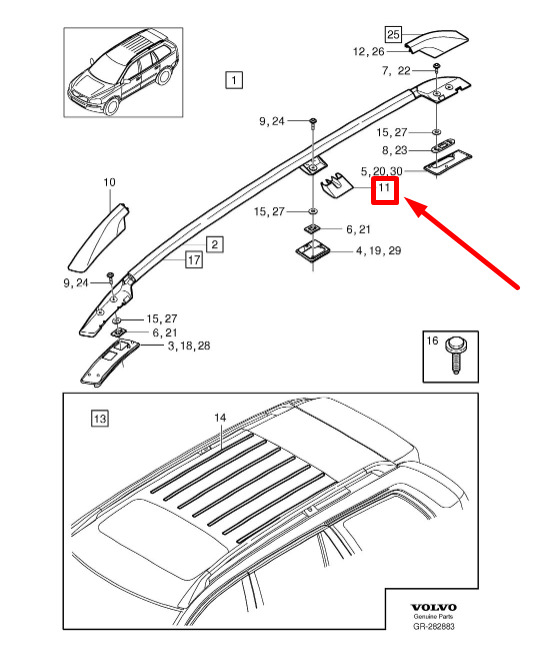 25
12, 26
7, 22
1
9, 24
15, 27
8, 23
5, 20, 30
11
10
15, 27
6, 21
4, 19, 29
2
17
9, 24
15, 27
6, 21
3, 18, 28
16
13
14
VOLVO
Genuine Parts
GR-282883