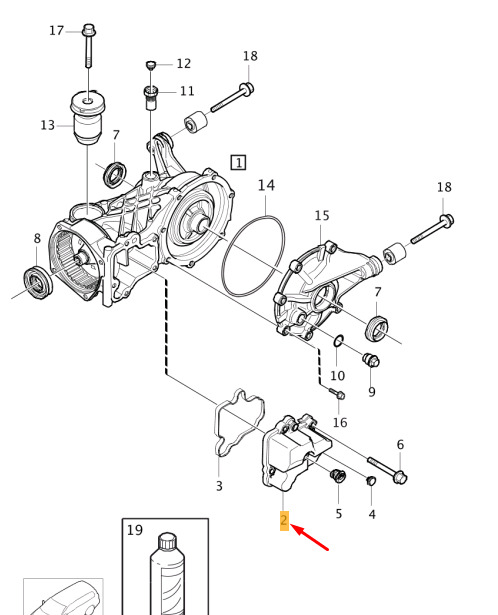 17
12
18
11
13
7
1
14
18
15
8
7
10
9
16
6
3
5
4
2
19