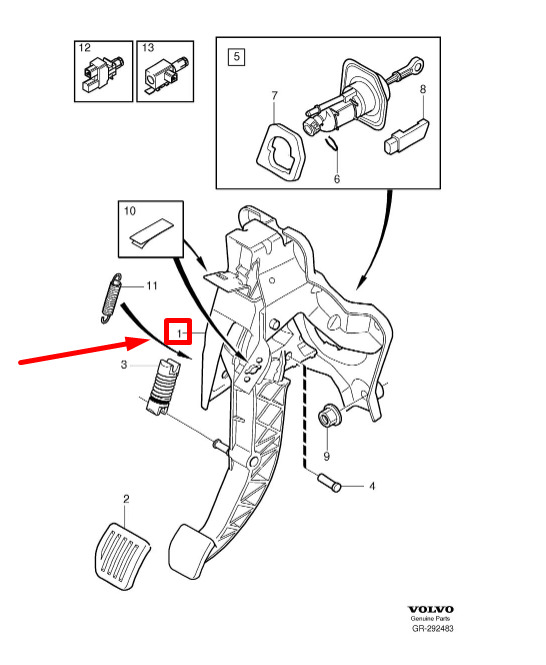 12
13
5
7
8
6
10
11
1
3
9
4
2
VOLVO
Genuine Parts
GR-292483