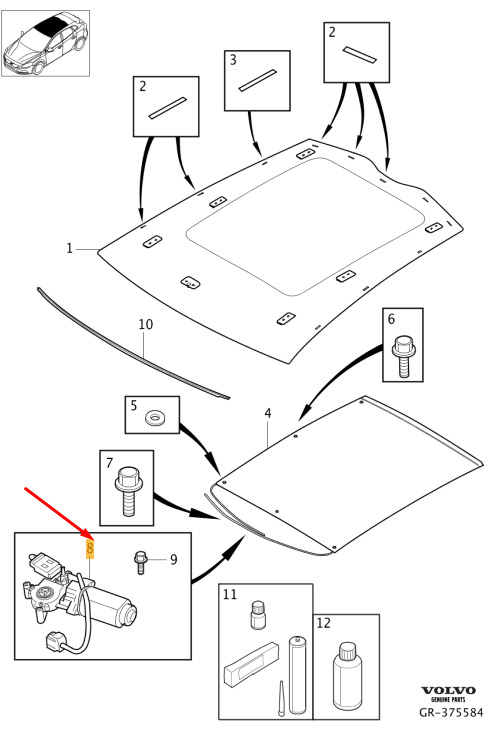 2
3
2
1
10
6
5
4
7
8
9
11
12
VOLVO
GENUINE PARTS
GR-375584