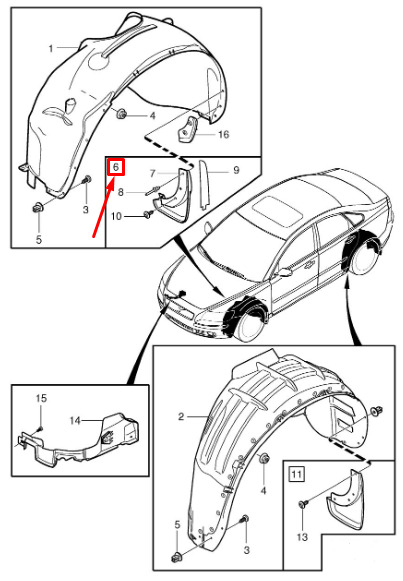 1
4
16
6
7
9
8
10
3
5
15
14
2
4
11
13
5
3