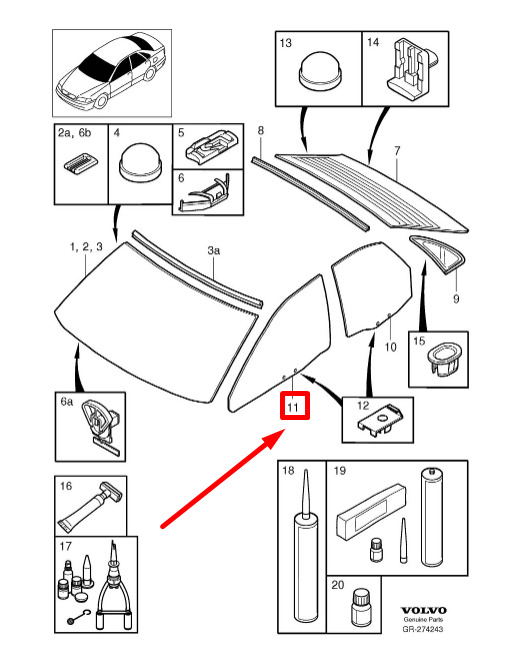 13
14
2a, 6b
4
5
6
8
7
1, 2, 3
3a
9
10
15
6a
11
12
16
17
18
19
20
VOLVO
Genuine Parts
GR-274243