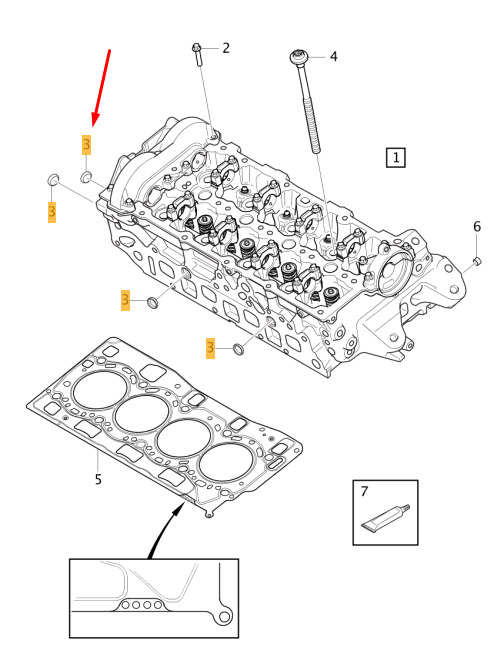 2
4
3
1
3
6
3
3
5
7