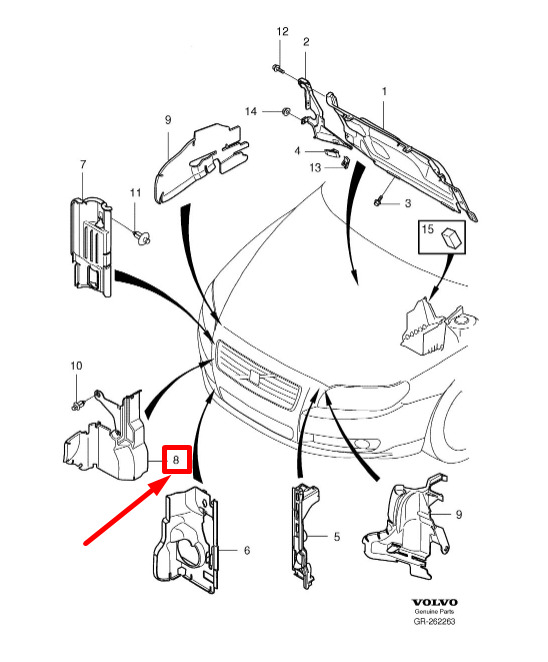 12
2
1
14
9
4
13
7
11
3
15
10
8
6
5
9
VOLVO
Genuine Parts
GR-262263