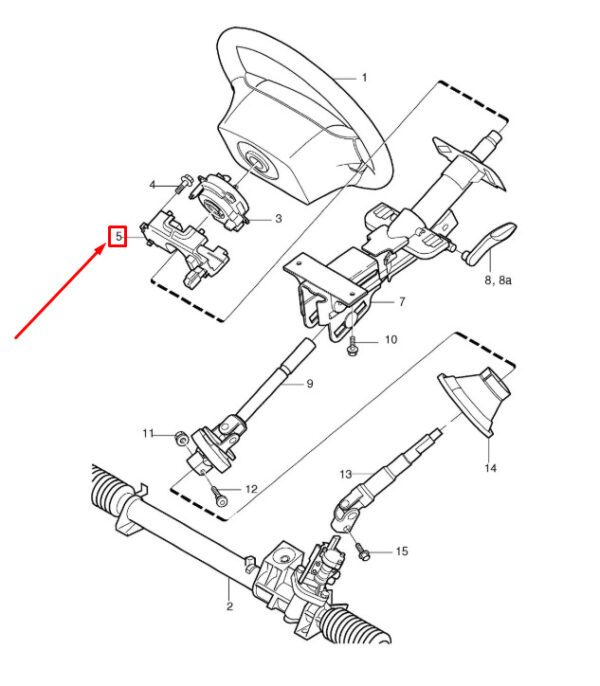 1
4
3
5
8, 8a
7
10
9
11
12
13
14
15
2