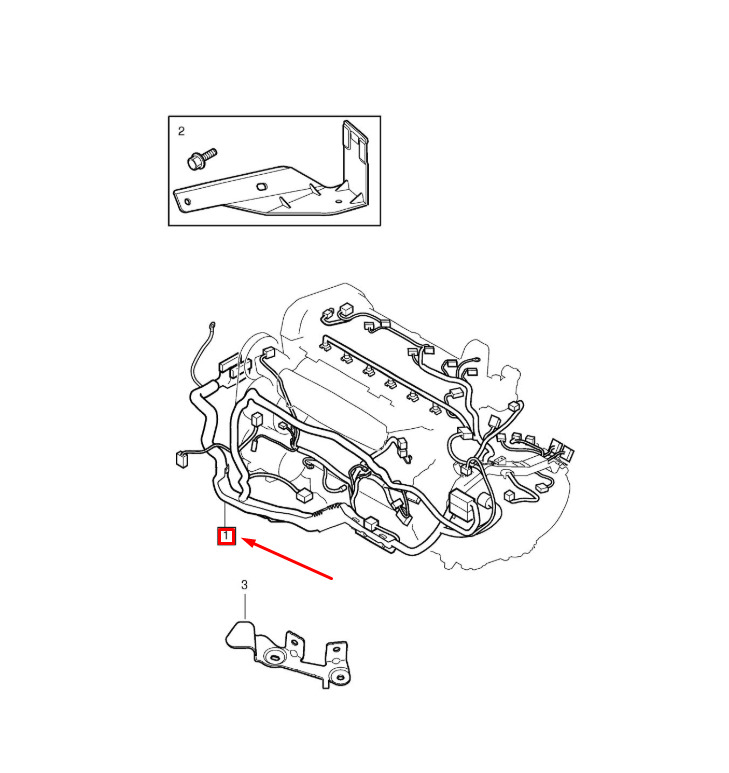 2

1

3