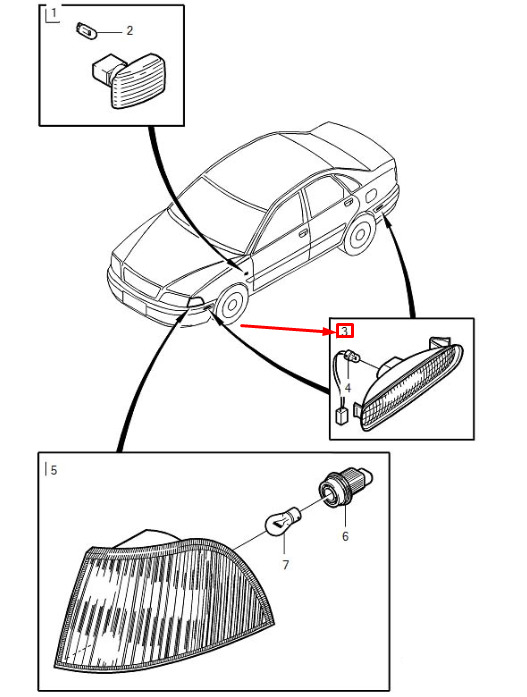 1
2
3
4
5
6
7