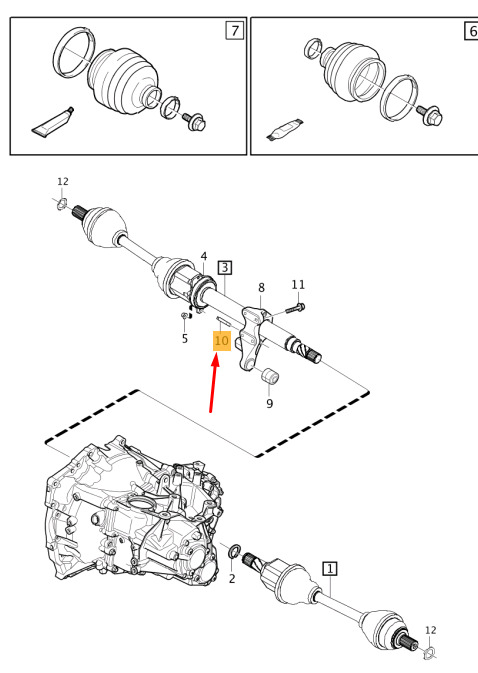 7
6
12
4
3
8
11
5
10
9
2
1
12