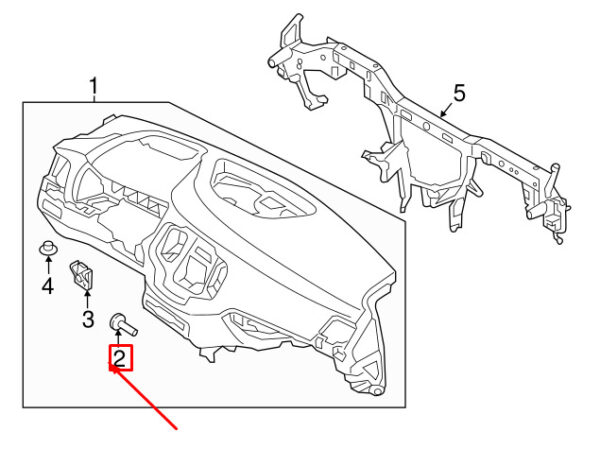 1
5
4
3
2