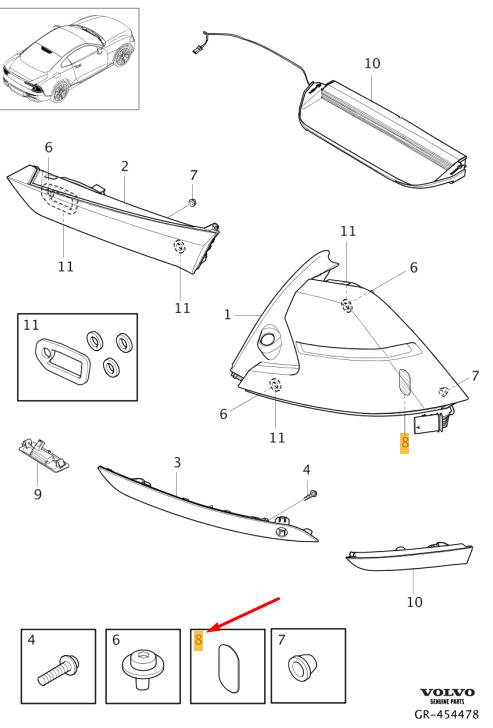 10

6

2

7

11

11

11

6

1

11

7

6

11

8

9

3

4

10

4

6

8

7

VOLVO
GENUINE PARTS
GR-454478