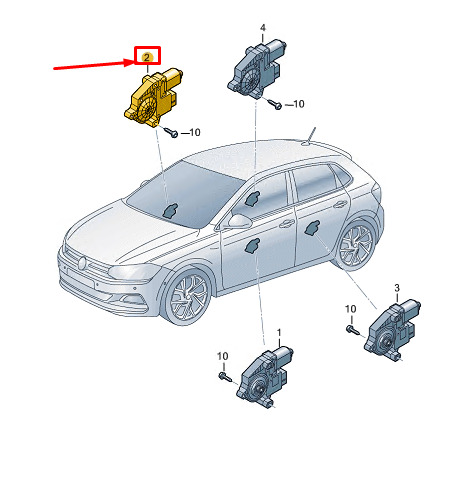 2
4
10
10
3
10
1
10