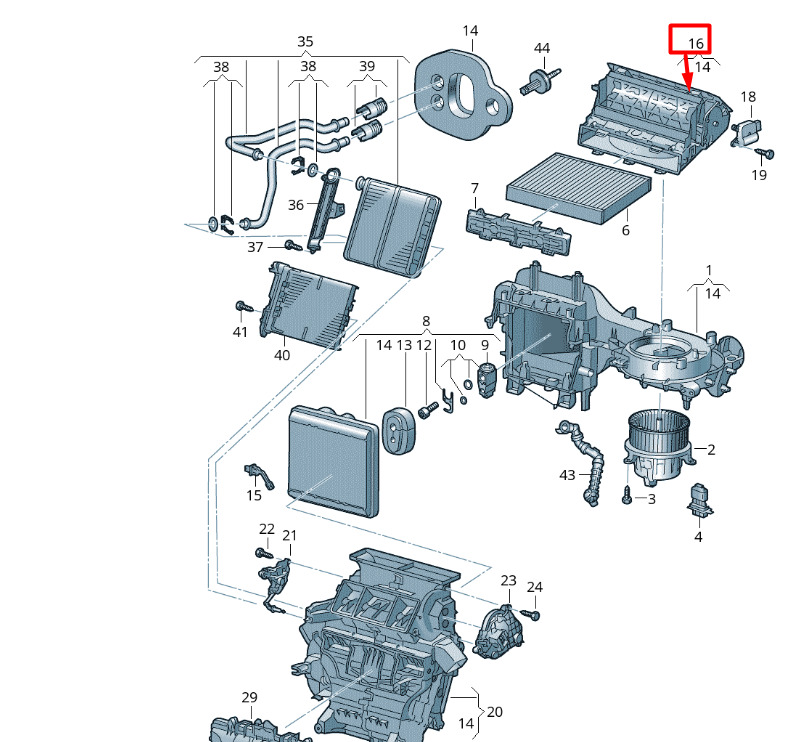 35
38
38
39
14
44
16
14
18
19
36
37
7
6
1
14
41
40
8
14
13
12
10
9
2
43
3
4
15
22
21
23
24
29
20
14