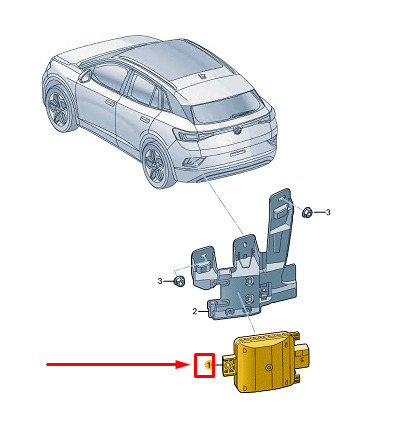 3
3
2
1