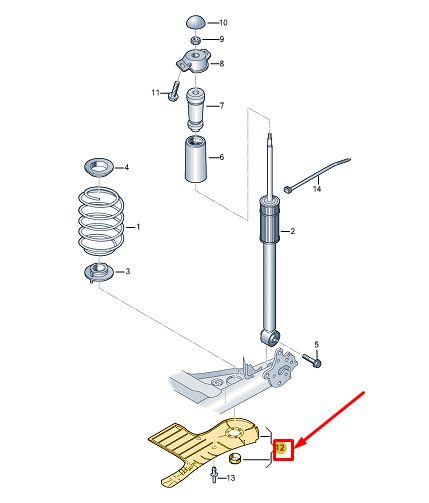 10
9
8
11
7
6
4
14
1
2
3
5
12
13