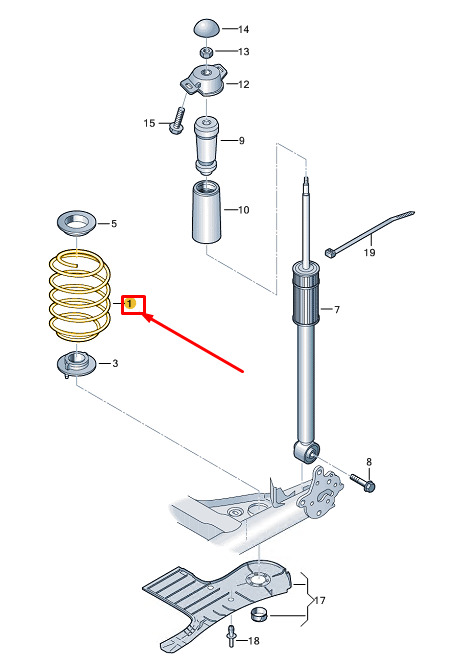 14
13
12
15
9
10
5
19
1
7
3
8
17
18