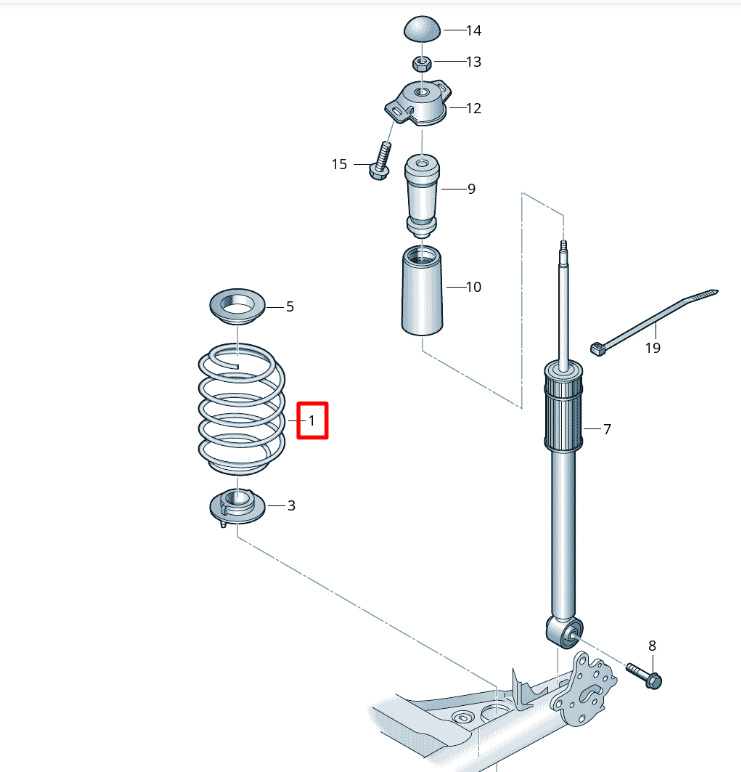 14
13
12
15
9
10
5
19
1
7
3
8