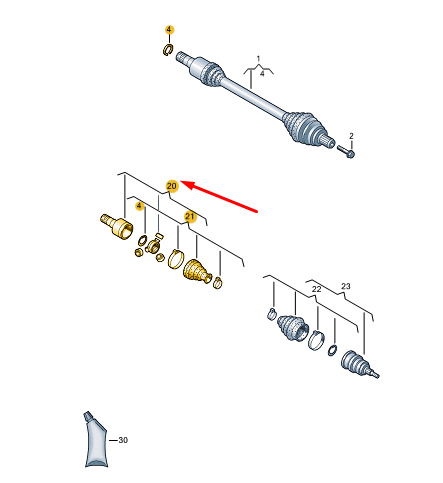 4
1
4
2
20
4
21
22
23
30