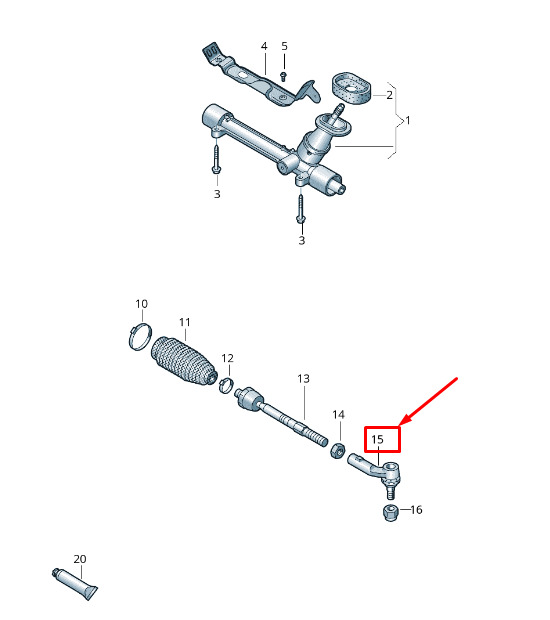 4
5
2
1
3
3
10
11
12
13
14
15
16
20