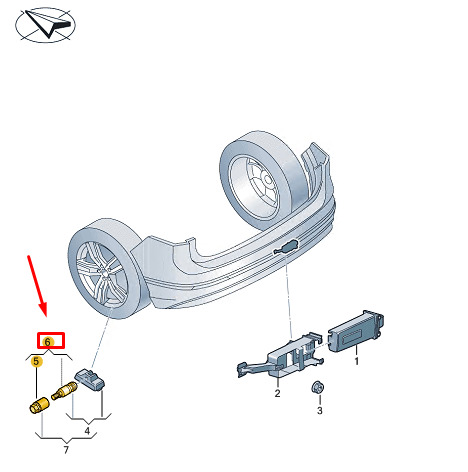 6
5
4
7
1
2
3