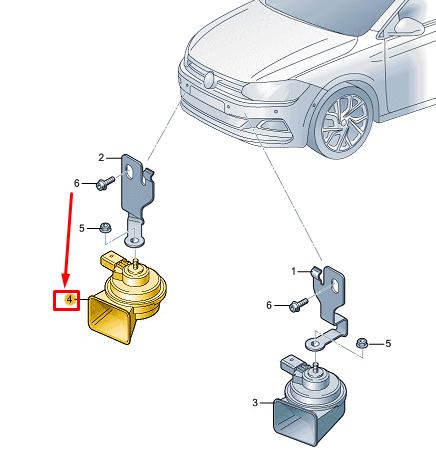 2
6
5
4
1
6
5
3