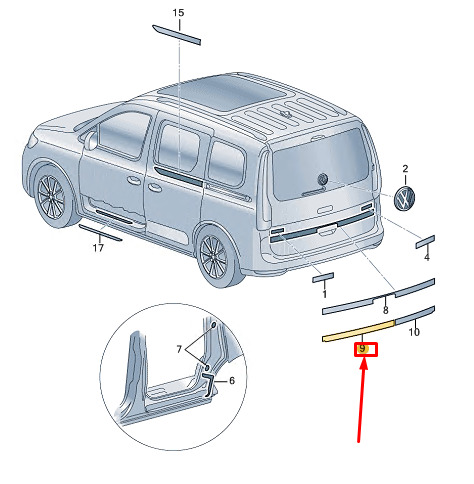 15
2
17
4
1
8
10
9
7
6