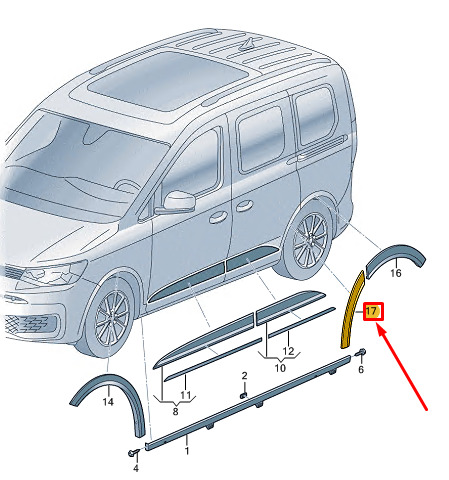 16
17
12
10
6
2
11
8
14
1
4